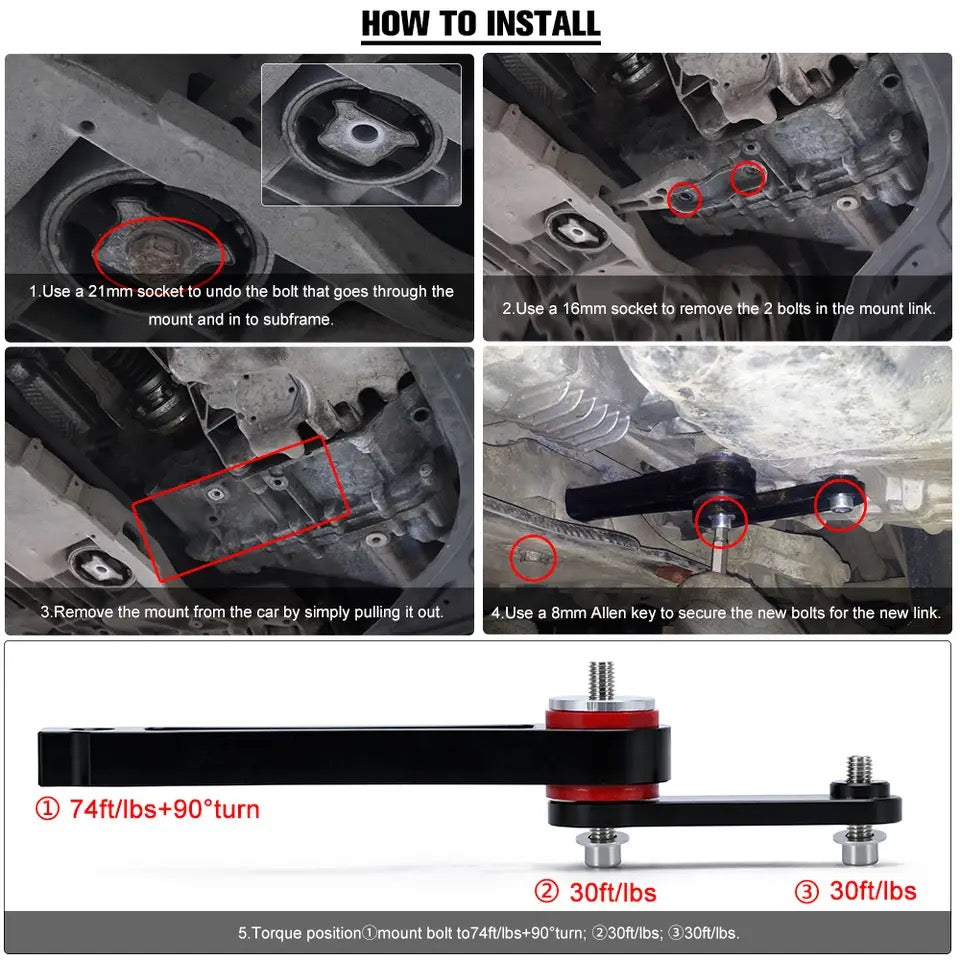 HOW TO INSTALL

1.Use a 21mm socket to undo the bolt that goes through the mount and in to subframe.

2.Use a 16mm socket to remove the 2 bolts in the mount link.

3.Remove the mount from the car by simply pulling it out.

4.Use a 8mm Allen key to secure the new bolts for the new link.

① 74ft/lbs+90°turn

② 30ft/lbs

③ 30ft/lbs

5.Torque position①mount bolt to74ft/lbs+90°turn; ②30ft/lbs; ③30ft/lbs.