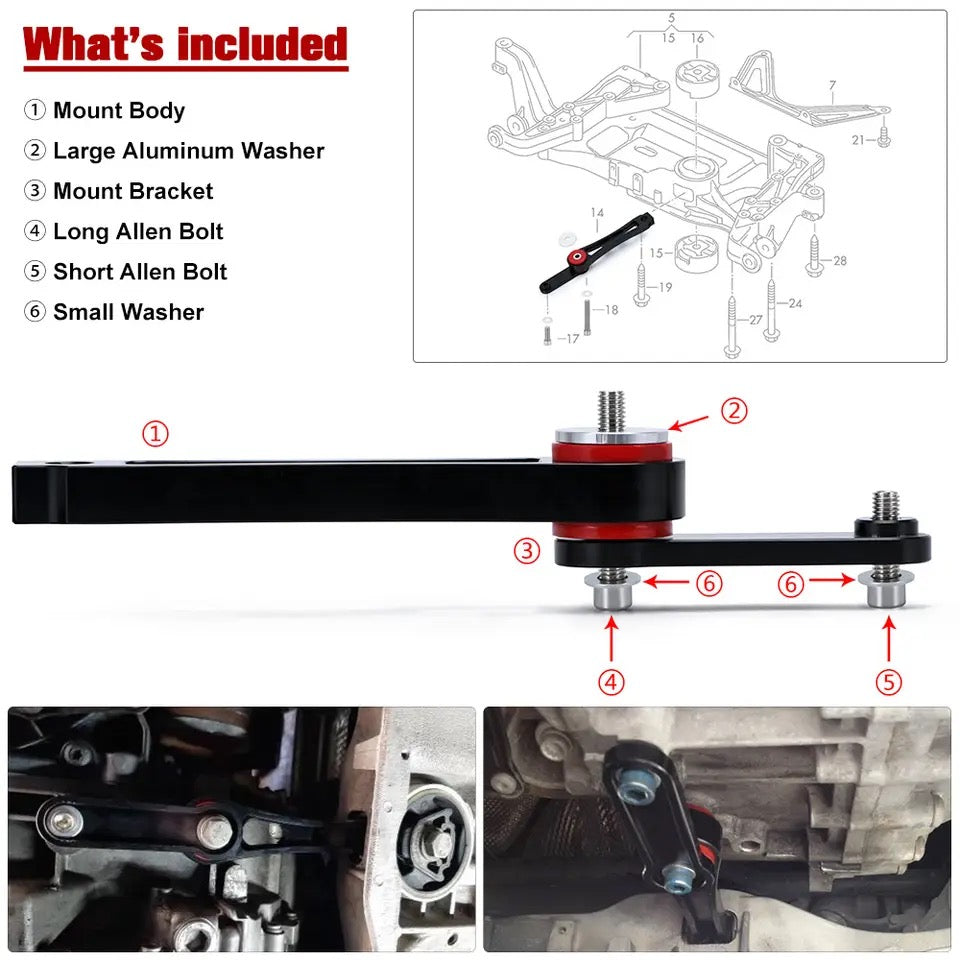 What's included

① Mount Body
② Large Aluminum Washer
③ Mount Bracket
④ Long Allen Bolt
⑤ Short Allen Bolt
⑥ Small Washer

5
15
16
7
21
14
15
28
19
18
24
27
17

①
②
③
⑥
⑥
④
⑤