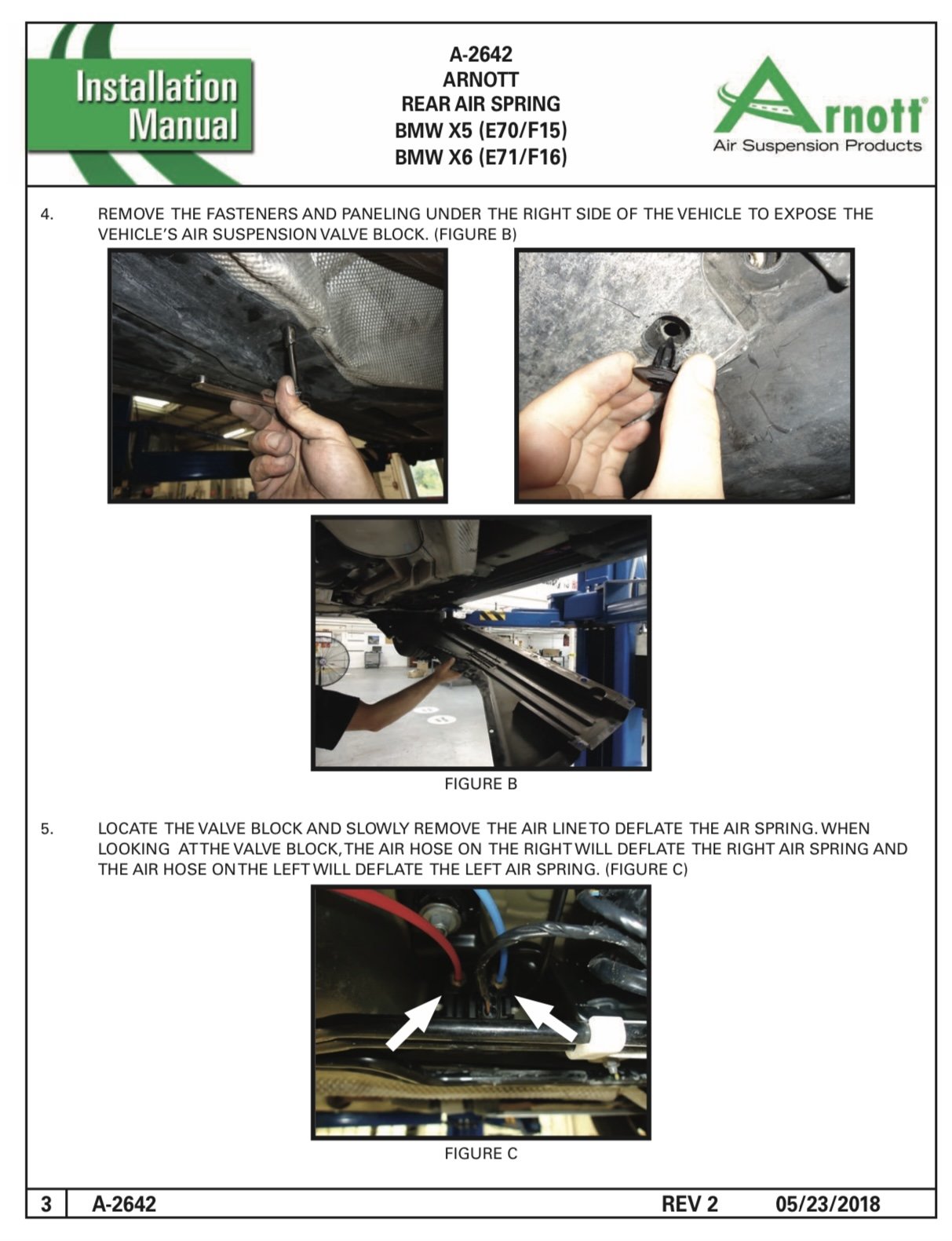 Installation Manual

A-2642
ARNOTT
REAR AIR SPRING
BMW X5 (E70/F15)
BMW X6 (E71/F16)

Arnott®
Air Suspension Products

4. REMOVE THE FASTENERS AND PANELING UNDER THE RIGHT SIDE OF THE VEHICLE TO EXPOSE THE VEHICLE'S AIR SUSPENSION VALVE BLOCK. (FIGURE B)

FIGURE B

5. LOCATE THE VALVE BLOCK AND SLOWLY REMOVE THE AIR LINE TO DEFLATE THE AIR SPRING. WHEN LOOKING AT THE VALVE BLOCK, THE AIR HOSE ON THE RIGHT WILL DEFLATE THE RIGHT AIR SPRING AND THE AIR HOSE ON THE LEFT WILL DEFLATE THE LEFT AIR SPRING. (FIGURE C)

FIGURE C

3 A-2642 REV 2 05/23/2018