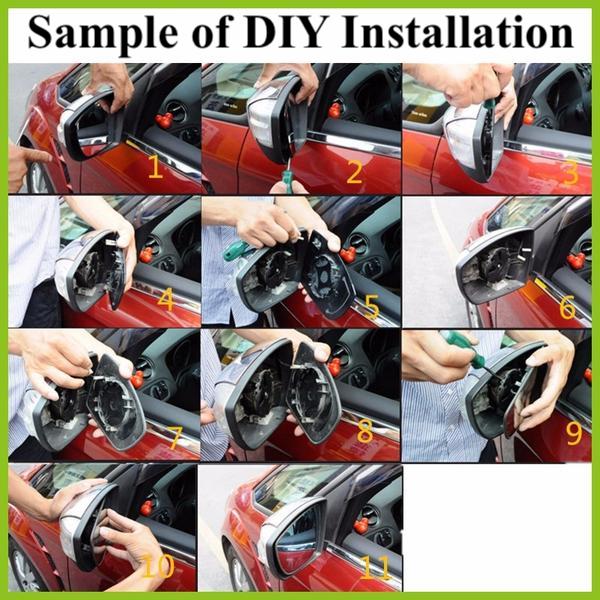 Sample of DIY Installation

1

2

3

4

5

6

7

8

9

10

11